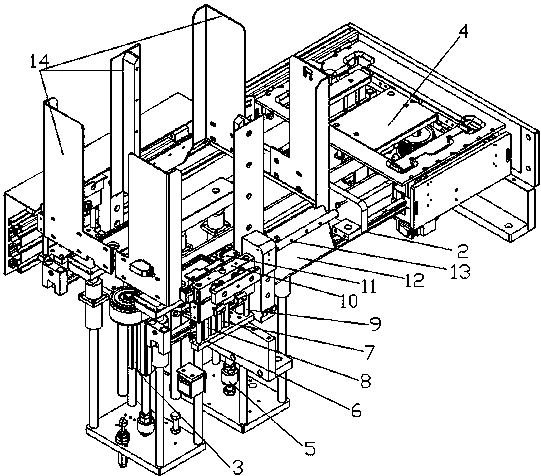 14
4
2
13
12
11
10
9
7
8
6
5
3