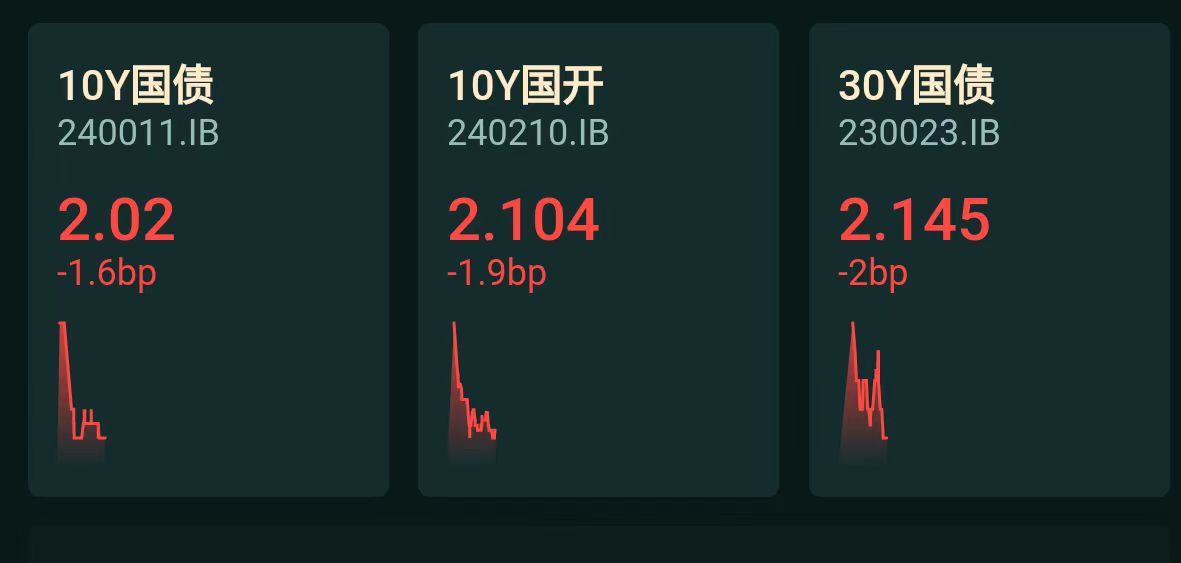 10Y国债
240011.IB
2.02
-1.6bp

10Y国开
240210.IB
2.104
-1.9bp

30Y国债
230023.IB
2.145
-2bp